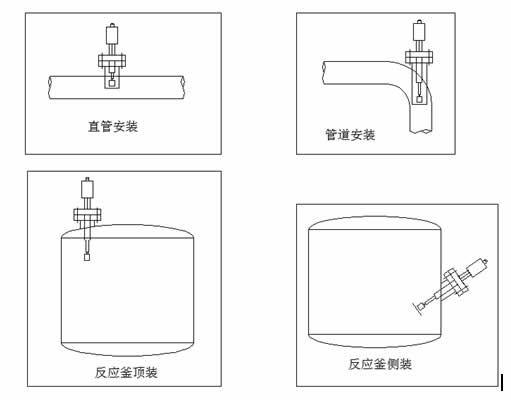 直管安装

管道安装

反应釜顶装

反应釜侧装